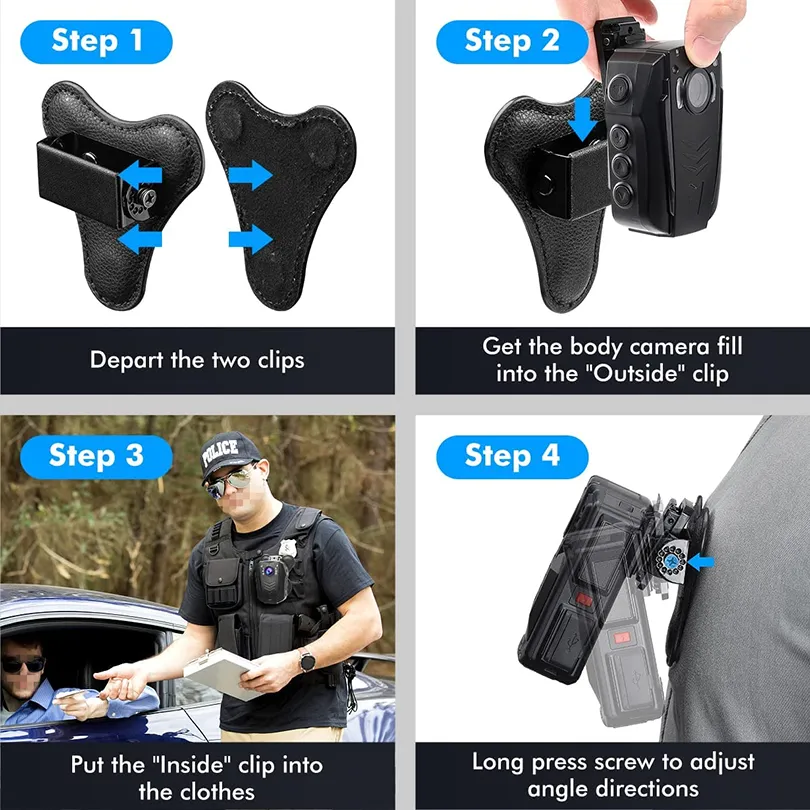 Step 1

Depart the two clips

Step 2

Get the body camera fill into the "Outside" clip

Step 3

POLICE

Put the "Inside" clip into the clothes

Step 4

Long press screw to adjust angle directions